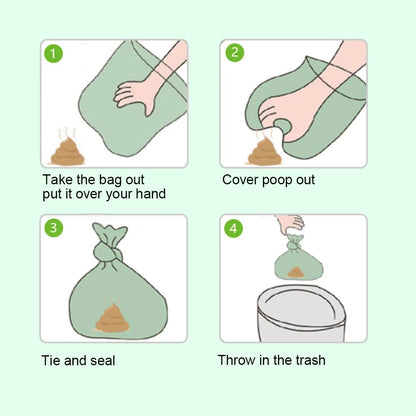 1

Take the bag out
put it over your hand

2

Cover poop out

3

Tie and seal

4

Throw in the trash