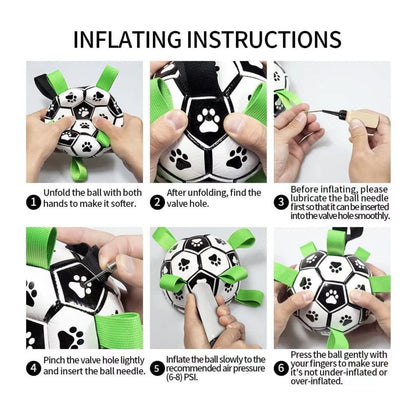 INFLATING INSTRUCTIONS

1 Unfold the ball with both hands to make it softer.

2 After unfolding, find the valve hole.

3 Before inflating, please lubricate the ball needle first so that it can be inserted into the valve hole smoothly.

4 Pinch the valve hole lightly and insert the ball needle.

5 Inflate the ball slowly to the recommended air pressure (6-8) PSI.

6 Press the ball gently with your fingers to make sure it's not under-inflated or over-inflated.