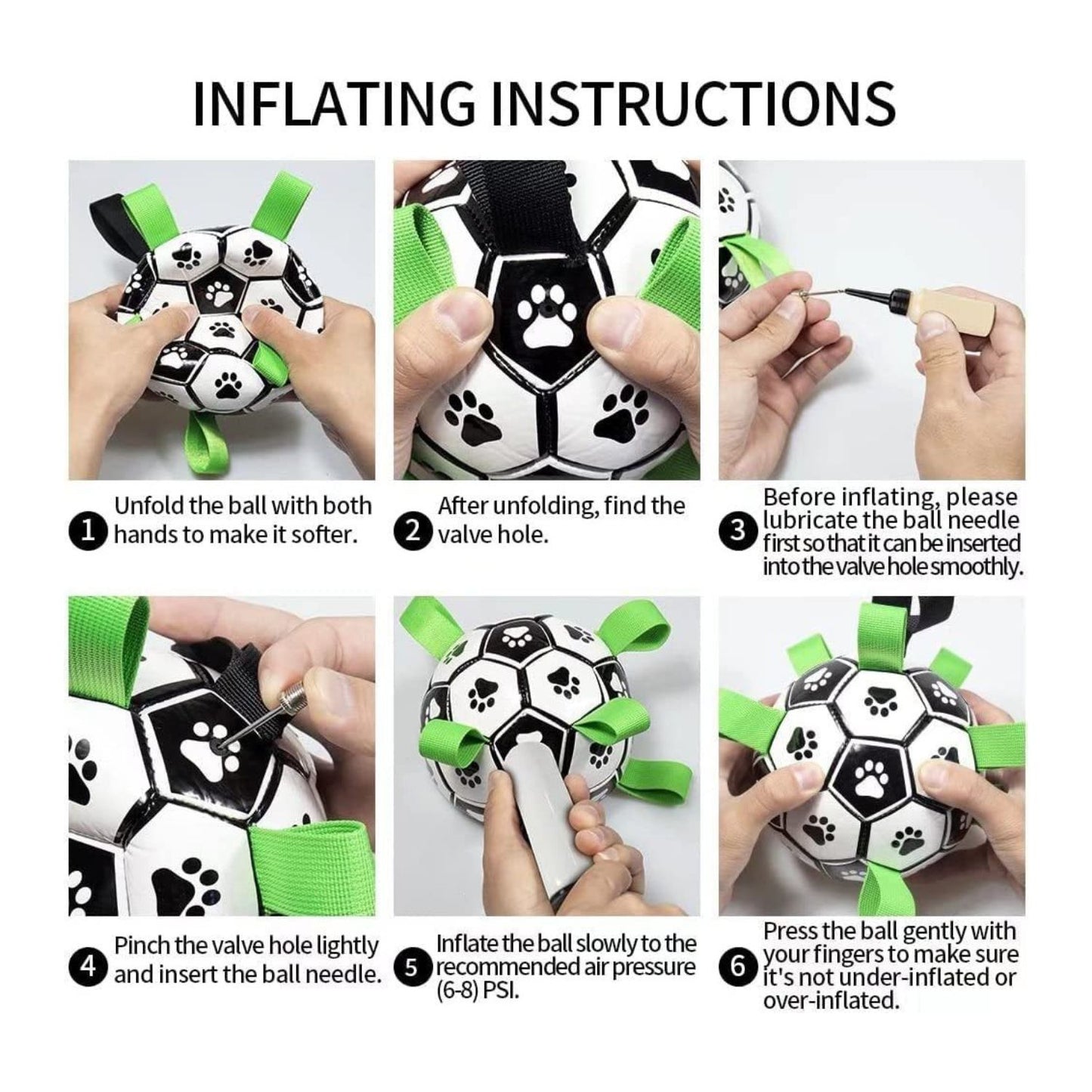 INFLATING INSTRUCTIONS

1 Unfold the ball with both hands to make it softer.

2 After unfolding, find the valve hole.

3 Before inflating, please lubricate the ball needle first so that it can be inserted into the valve hole smoothly.

4 Pinch the valve hole lightly and insert the ball needle.

5 Inflate the ball slowly to the recommended air pressure (6-8) PSI.

6 Press the ball gently with your fingers to make sure it's not under-inflated or over-inflated.