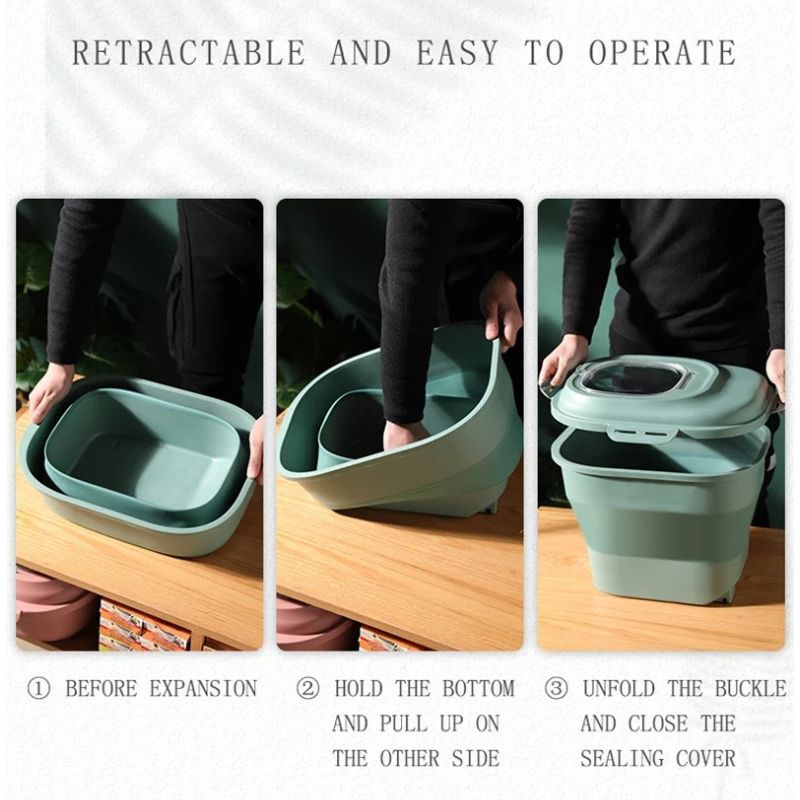 RETRACTABLE AND EASY TO OPERATE

① BEFORE EXPANSION

② HOLD THE BOTTOM AND PULL UP ON THE OTHER SIDE

③ UNFOLD THE BUCKLE AND CLOSE THE SEALING COVER